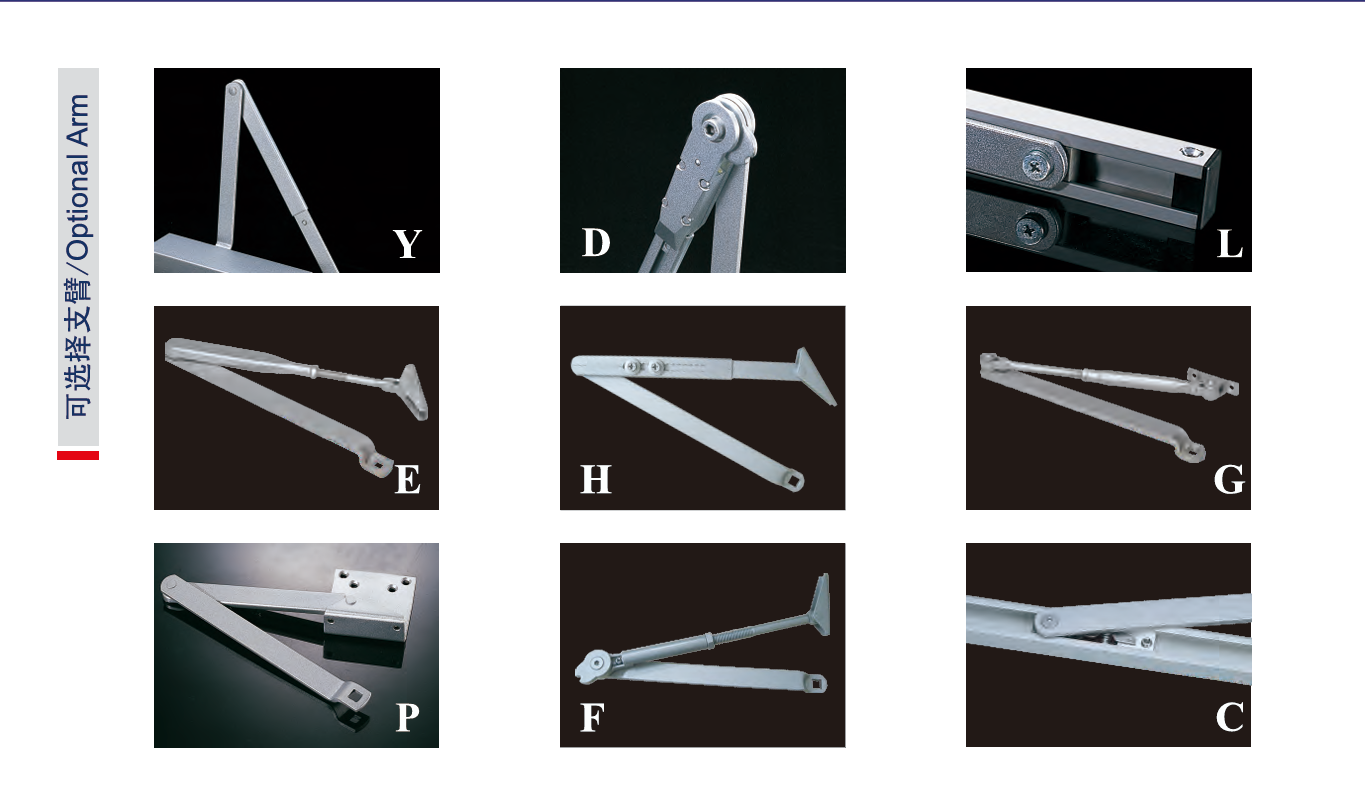 可选择支臂/Optional Arm

Y

D

L

E

H

G

P

F

C